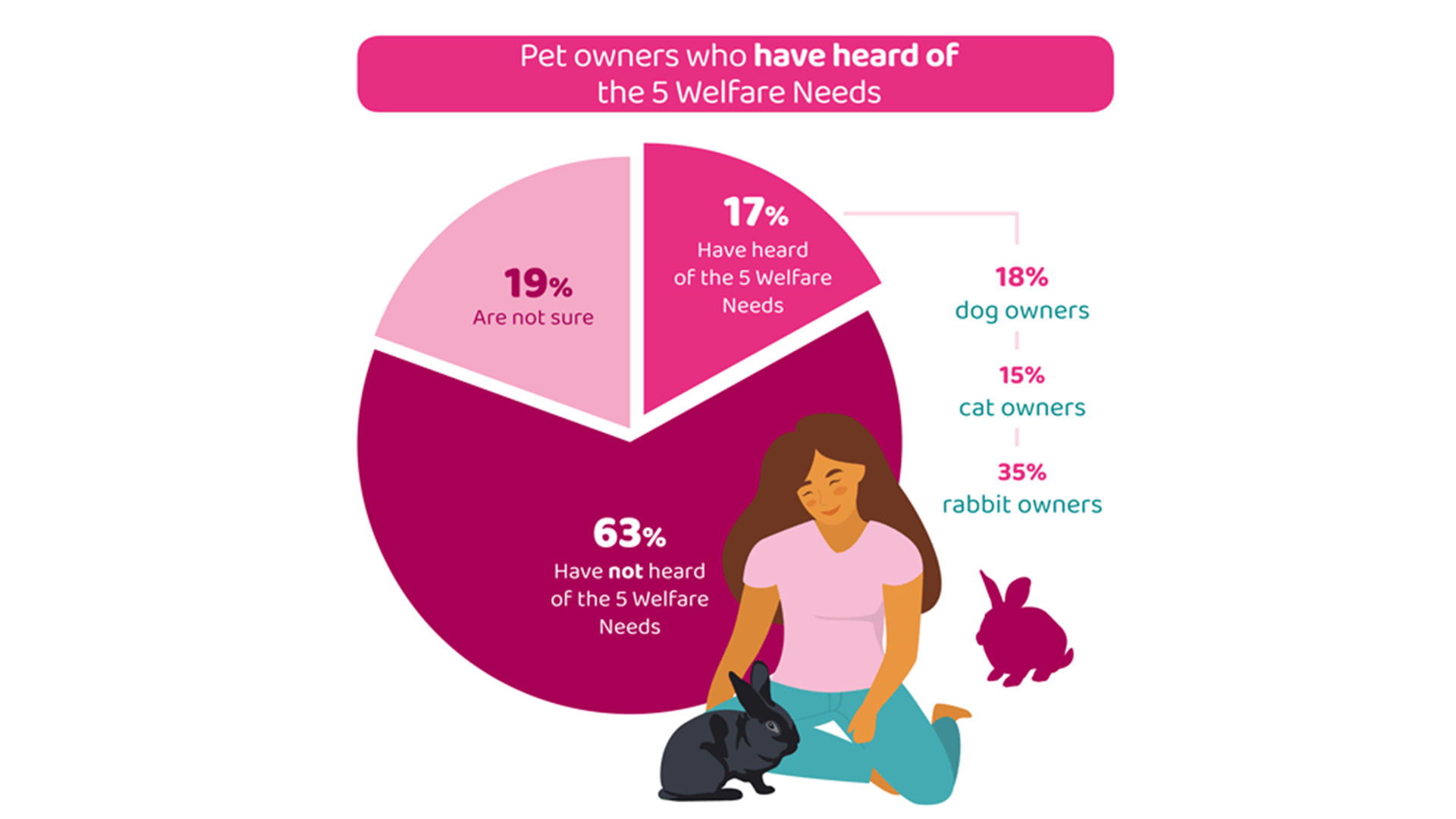 Pet owners who have heard of the 5 Welfare Needs

19% Are not sure

17% Have heard of the 5 Welfare Needs

63% Have not heard of the 5 Welfare Needs

18% dog owners

15% cat owners

35% rabbit owners