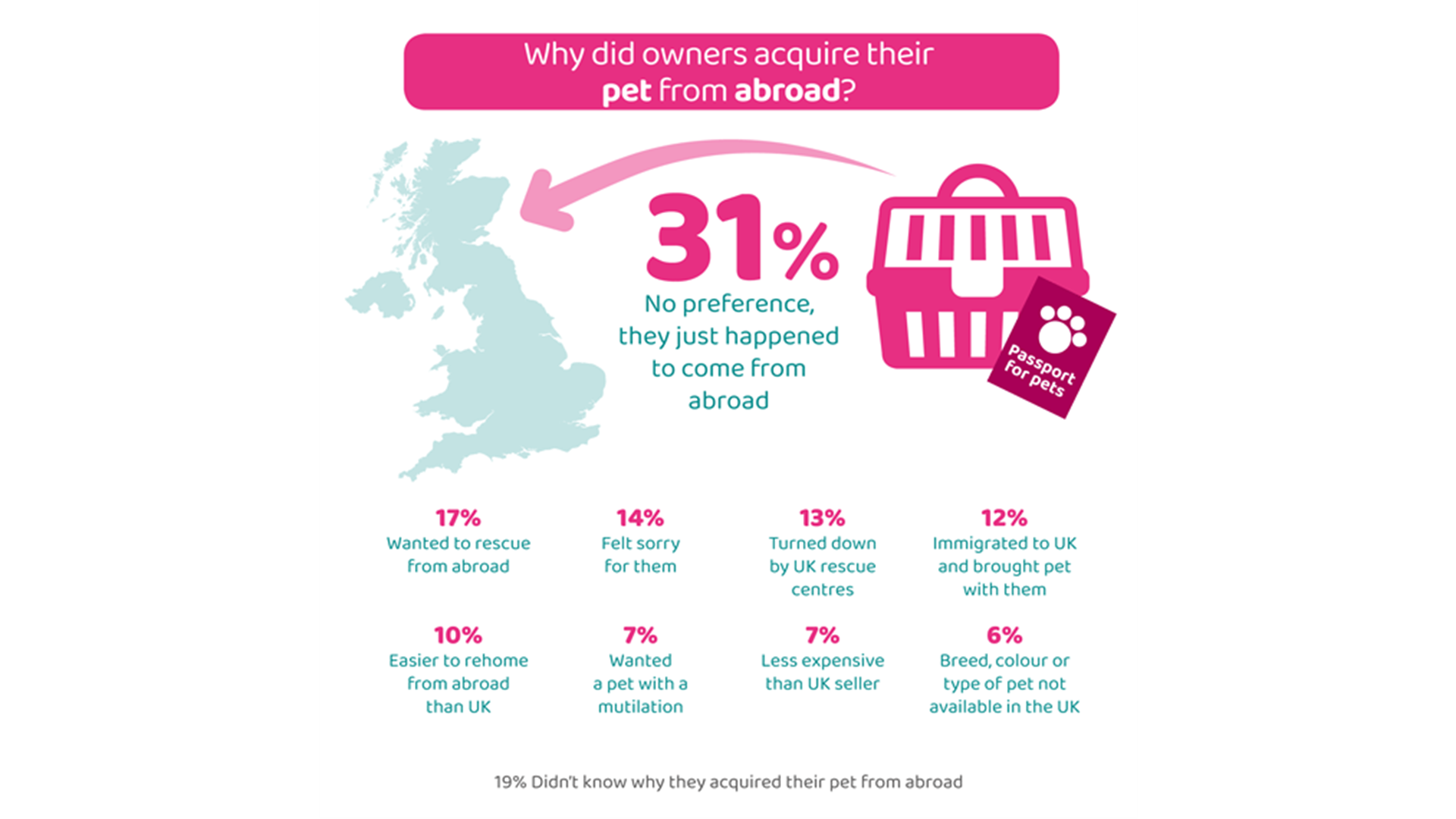 Why did owners acquire their pet from abroad?

31%
No preference, they just happened to come from abroad

Passport for pets

17%
Wanted to rescue from abroad

14%
Felt sorry for them

13%
Turned down by UK rescue centres

12%
Immigrated to UK and brought pet with them

10%
Easier to rehome from abroad than UK

7%
Wanted a pet with a mutilation

7%
Less expensive than UK seller

6%
Breed, colour or type of pet not available in the UK

19% Didn't know why they acquired their pet from abroad