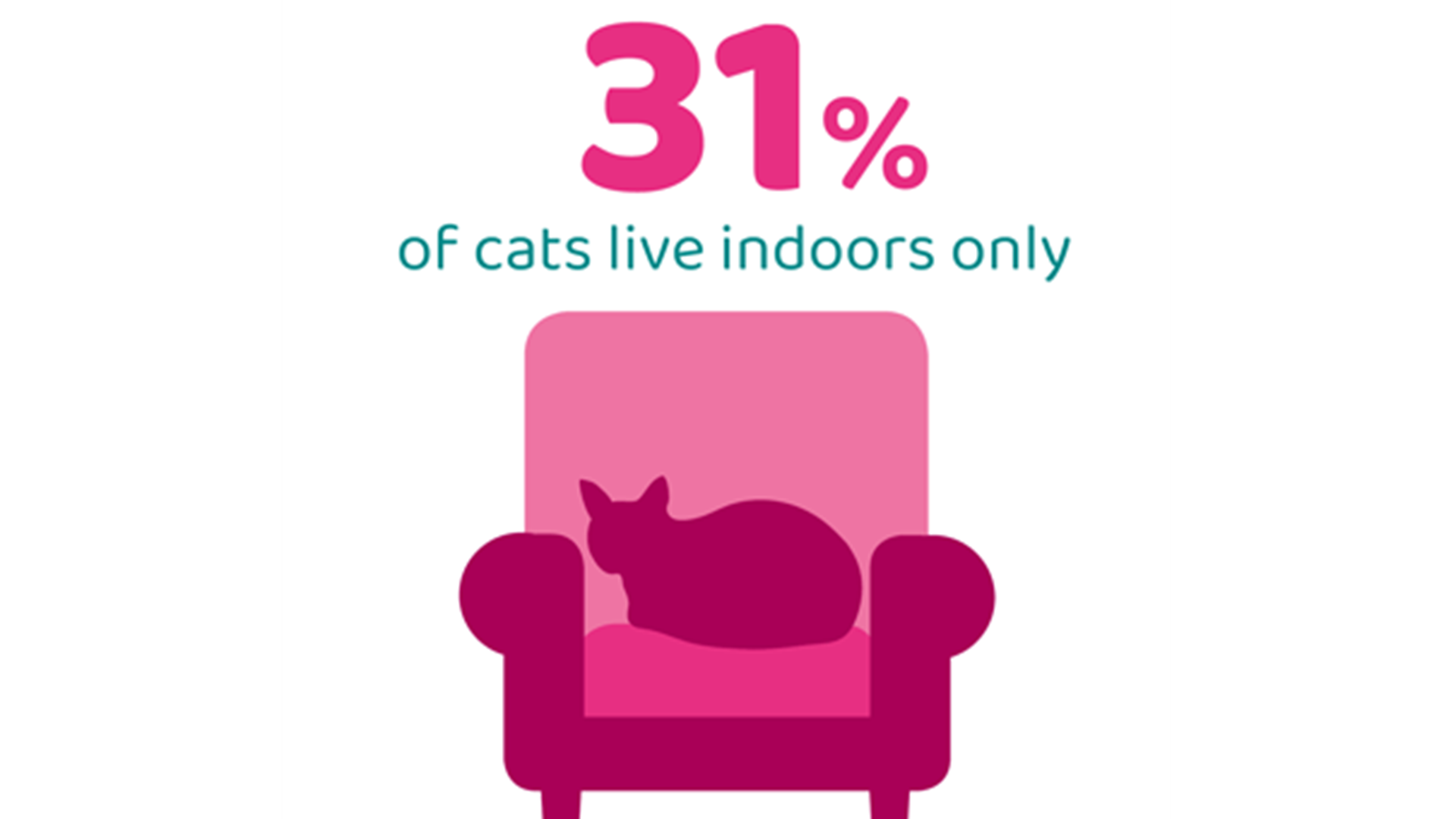 31%

of cats live indoors only