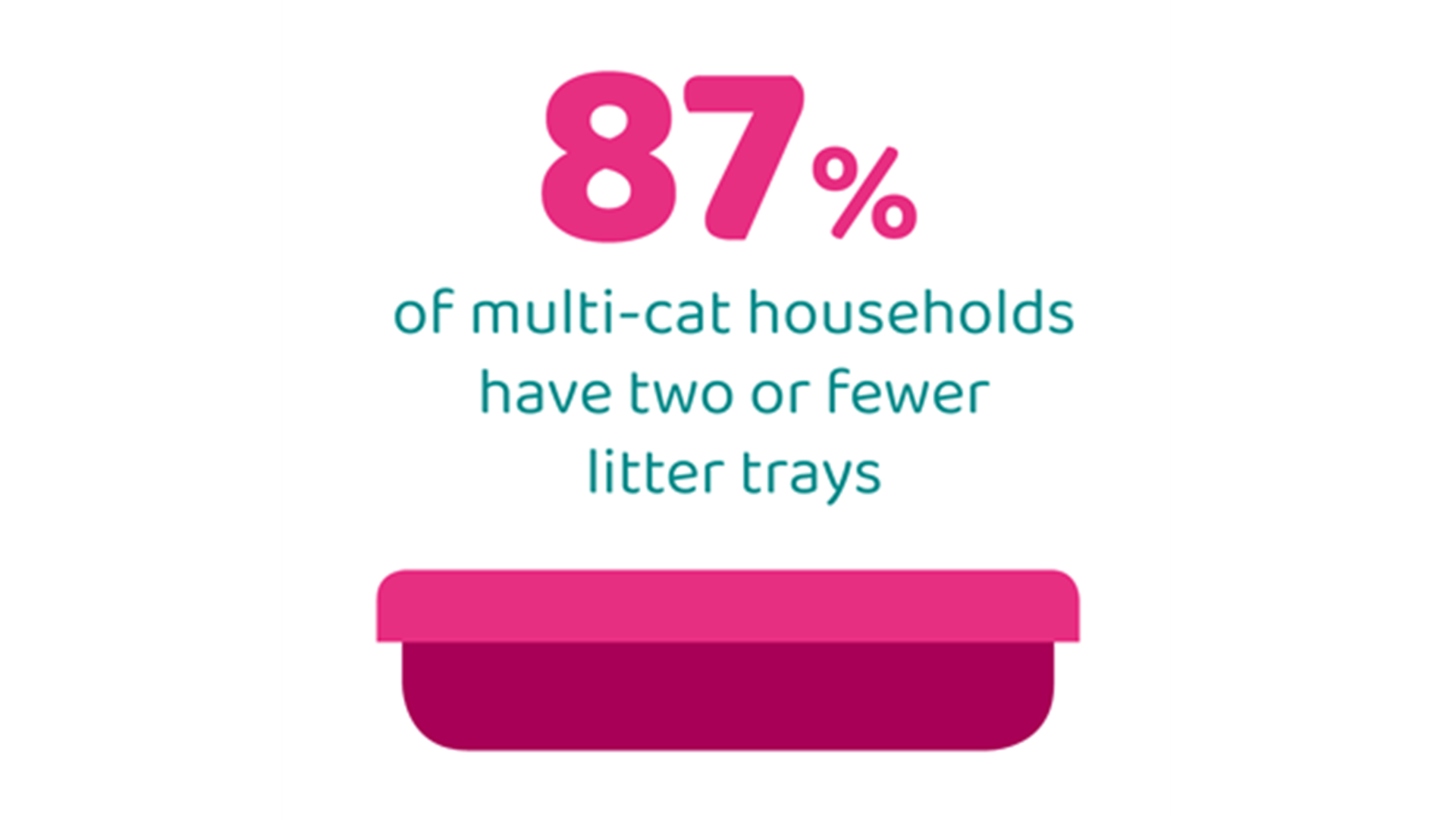 87%

of multi-cat households have two or fewer litter trays