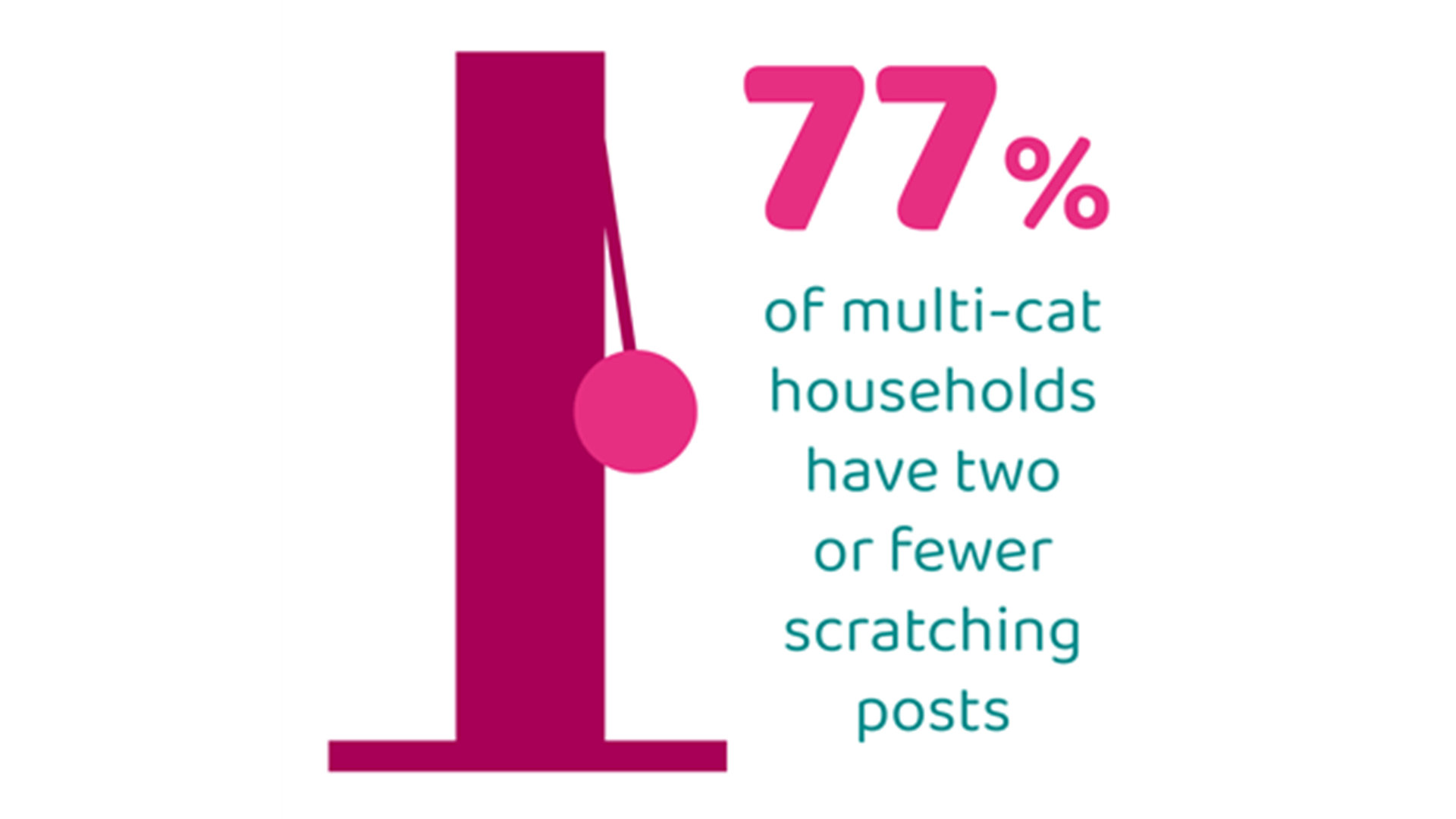 77%

of multi-cat households have two or fewer scratching posts