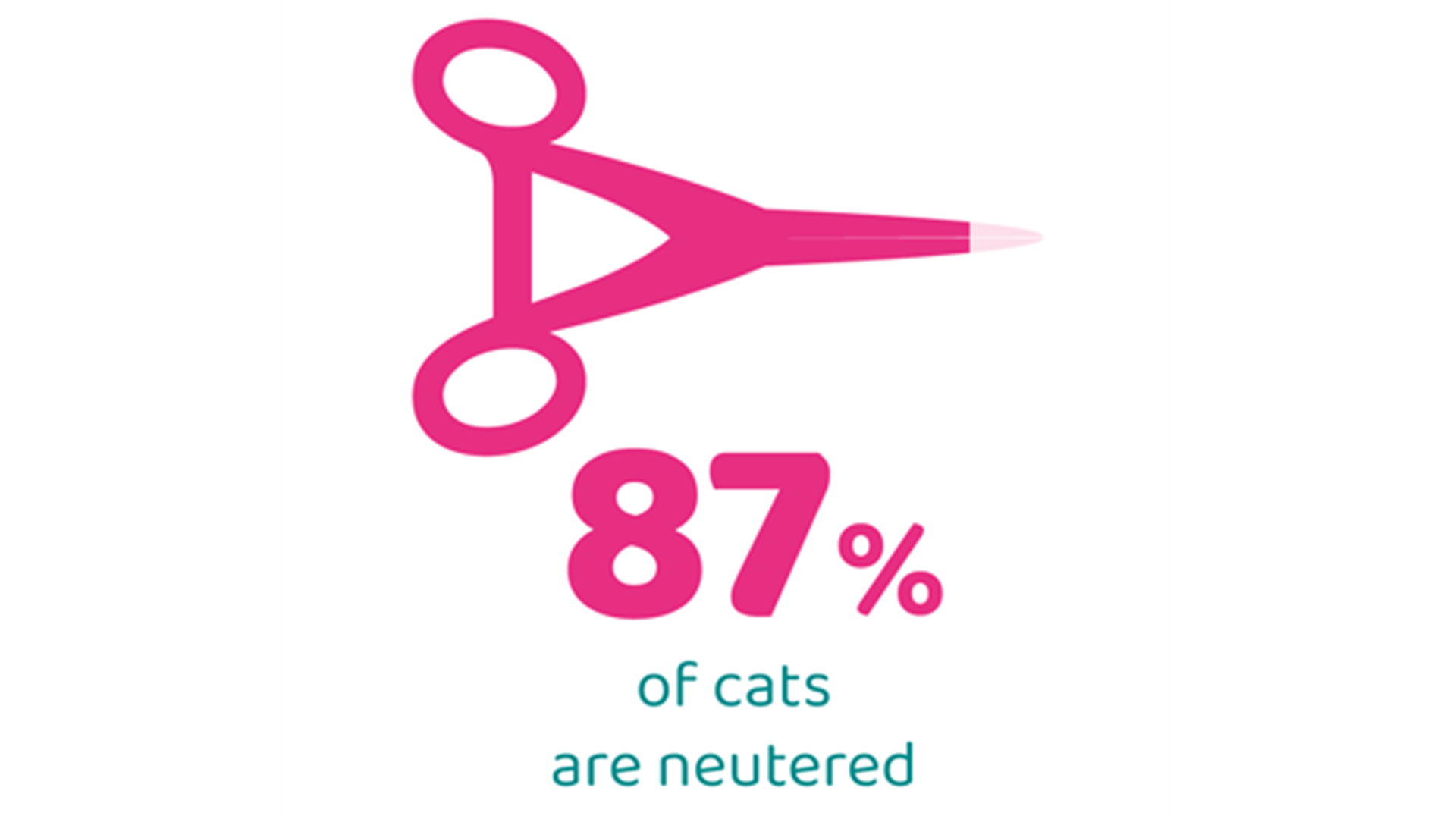 87%

of cats
are neutered