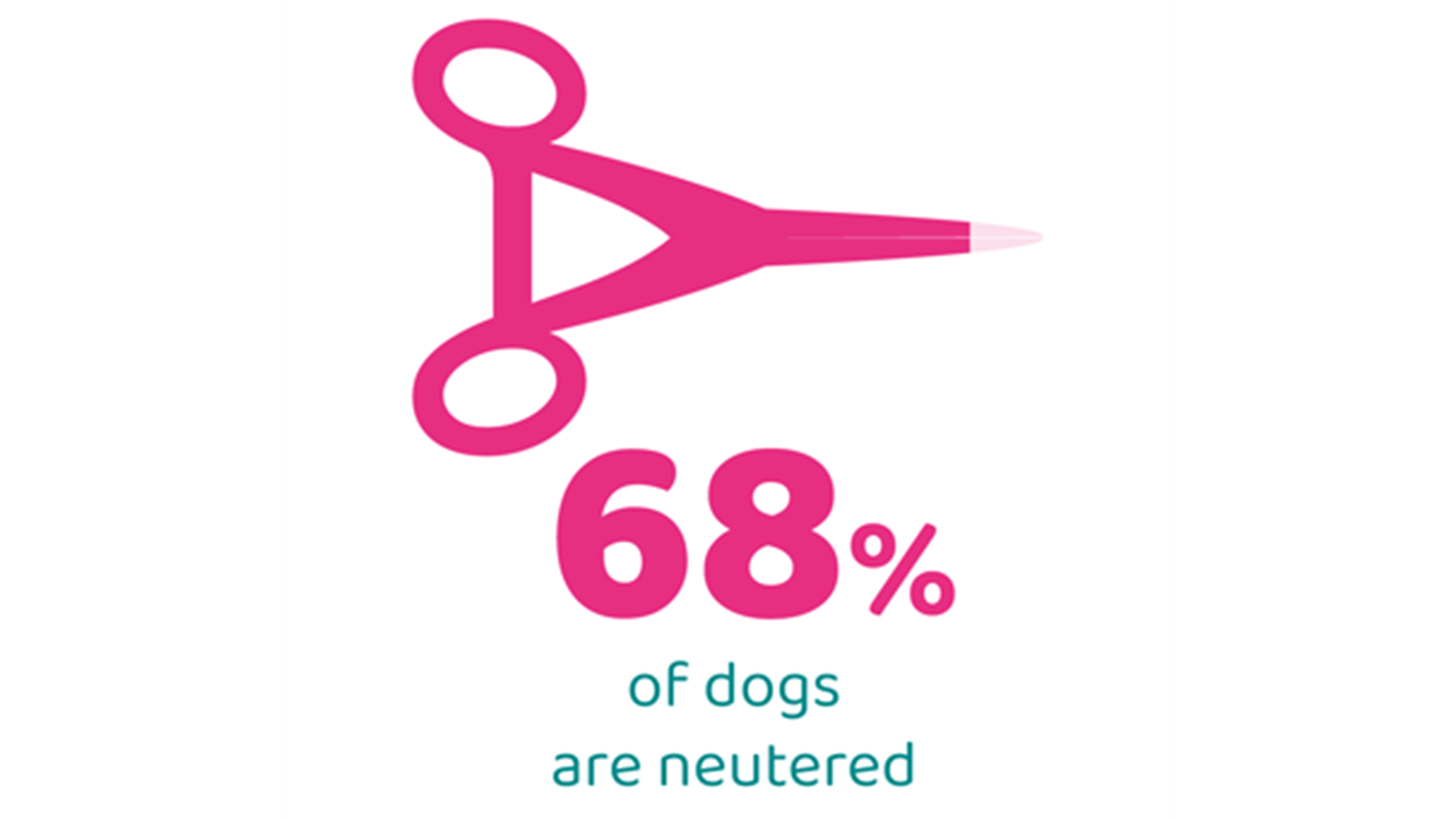 68%
of dogs
are neutered