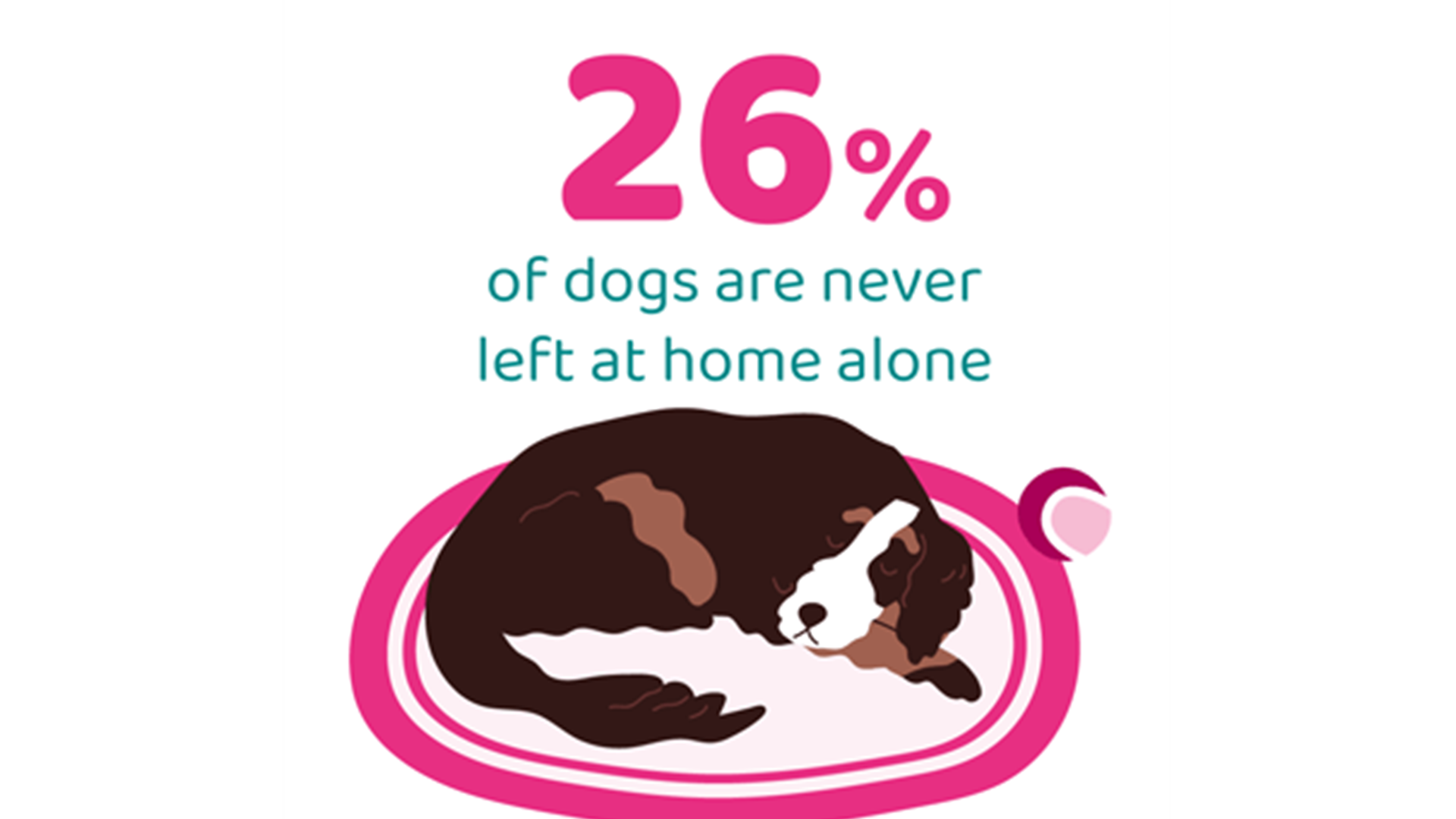 26%

of dogs are never left at home alone