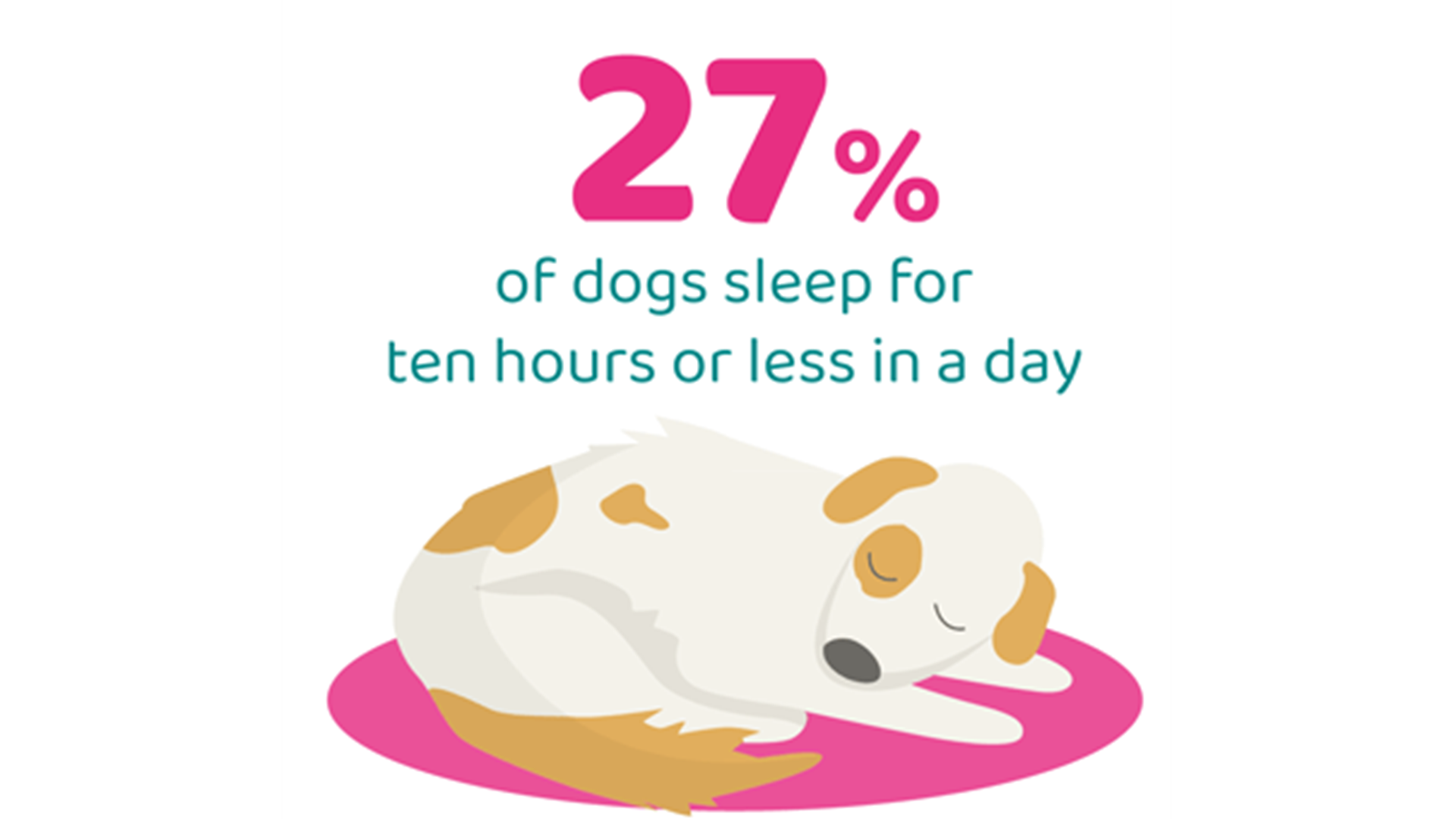 27%

of dogs sleep for ten hours or less in a day