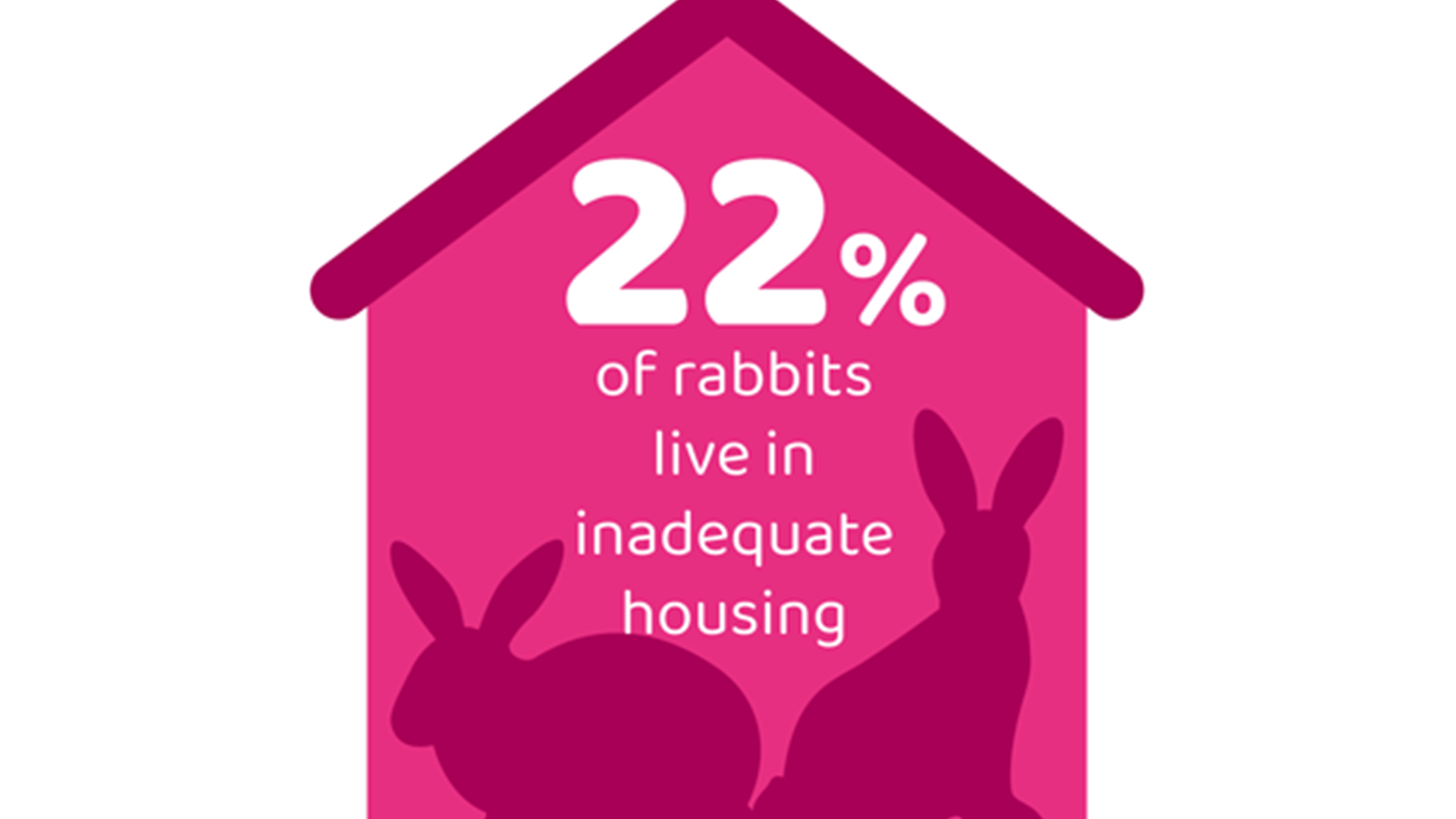 22%

of rabbits live in inadequate housing