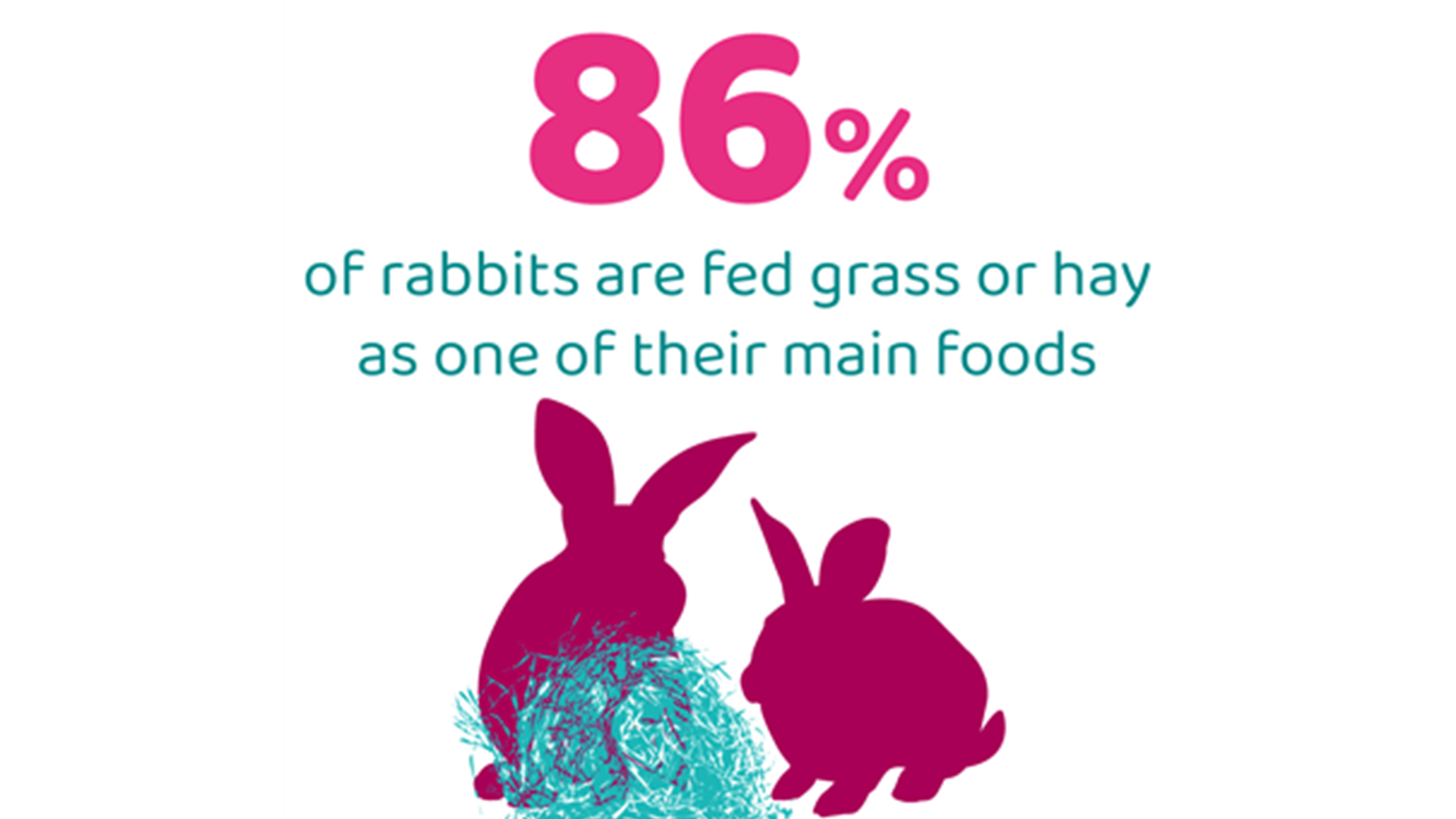 86%

of rabbits are fed grass or hay as one of their main foods