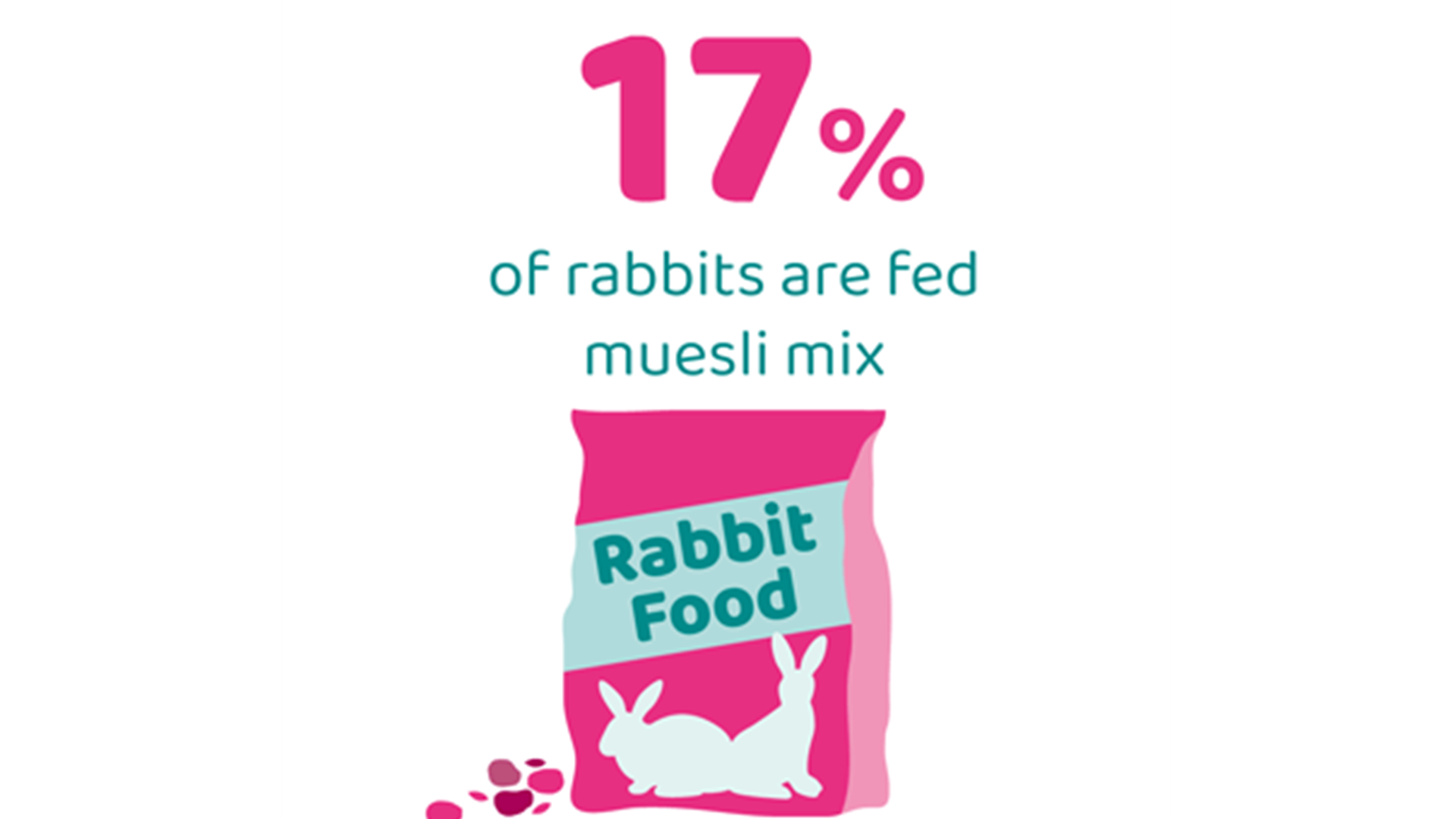 17%

of rabbits are fed muesli mix

Rabbit Food